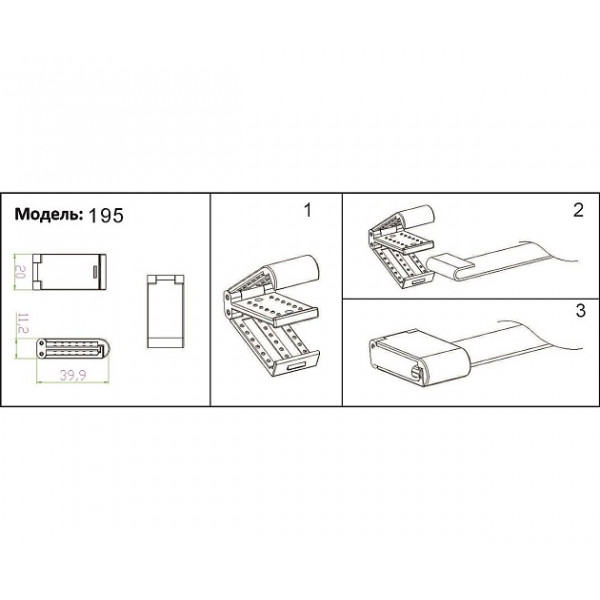 Модель: 195

20

11,2

39,9

1

2

3